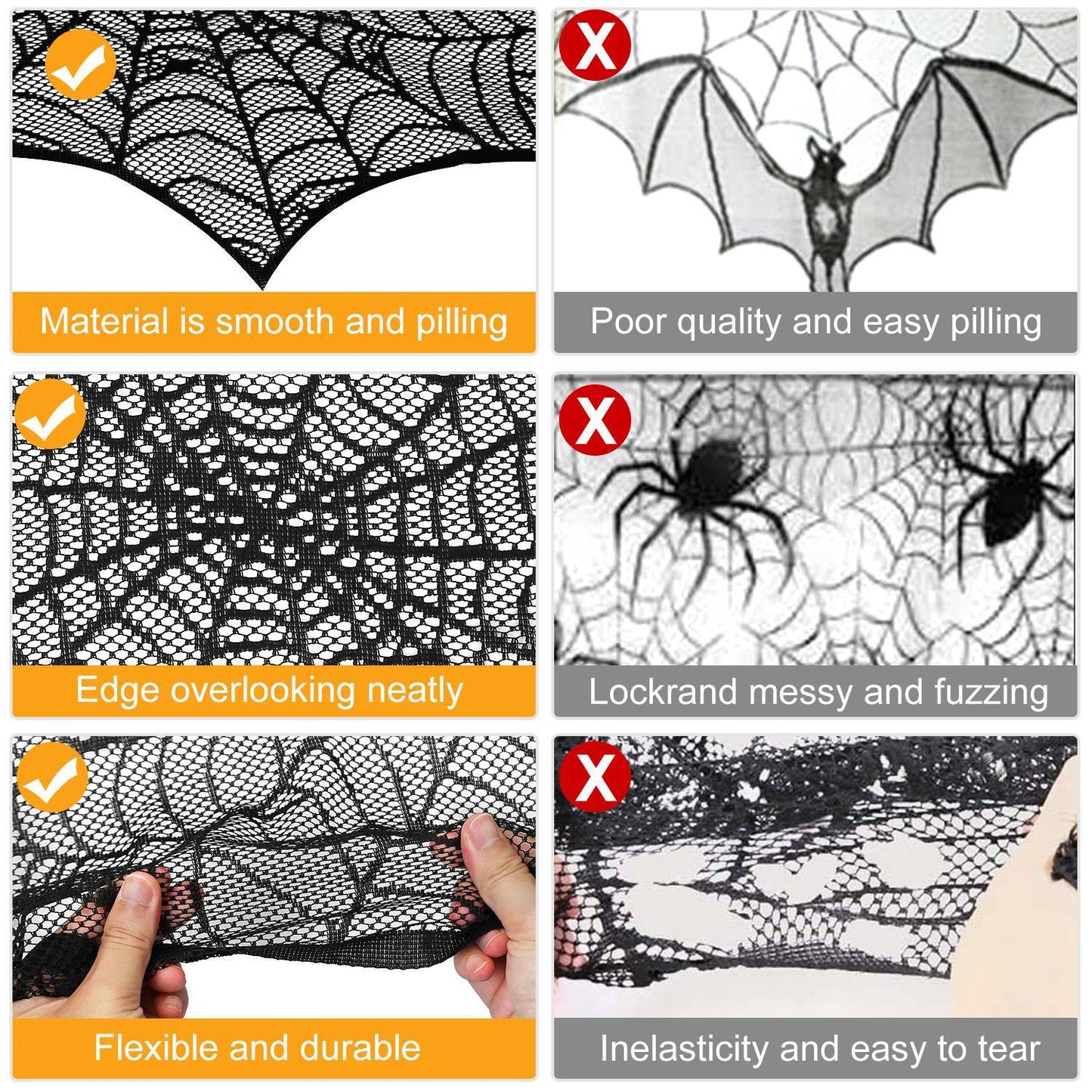 Material is smooth and pilling

X

Poor quality and easy pilling

Edge overlooking neatly

X

Lockrand messy and fuzzing

Flexible and durable

X

Inelasticity and easy to tear