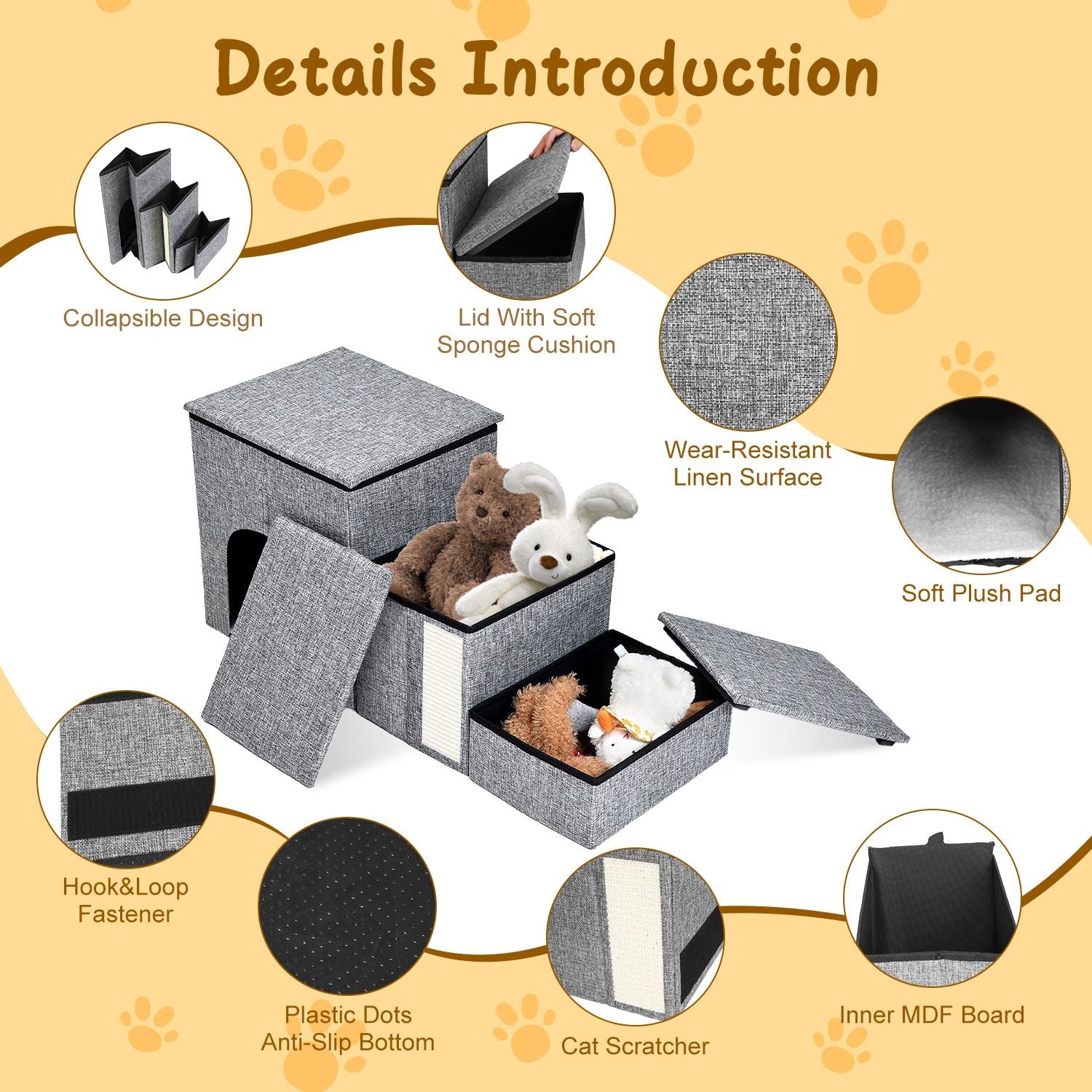 Details Introduction

Collapsible Design

Lid With Soft Sponge Cushion

Wear-Resistant Linen Surface

Soft Plush Pad

Hook&Loop Fastener

Plastic Dots Anti-Slip Bottom

Cat Scratcher

Inner MDF Board