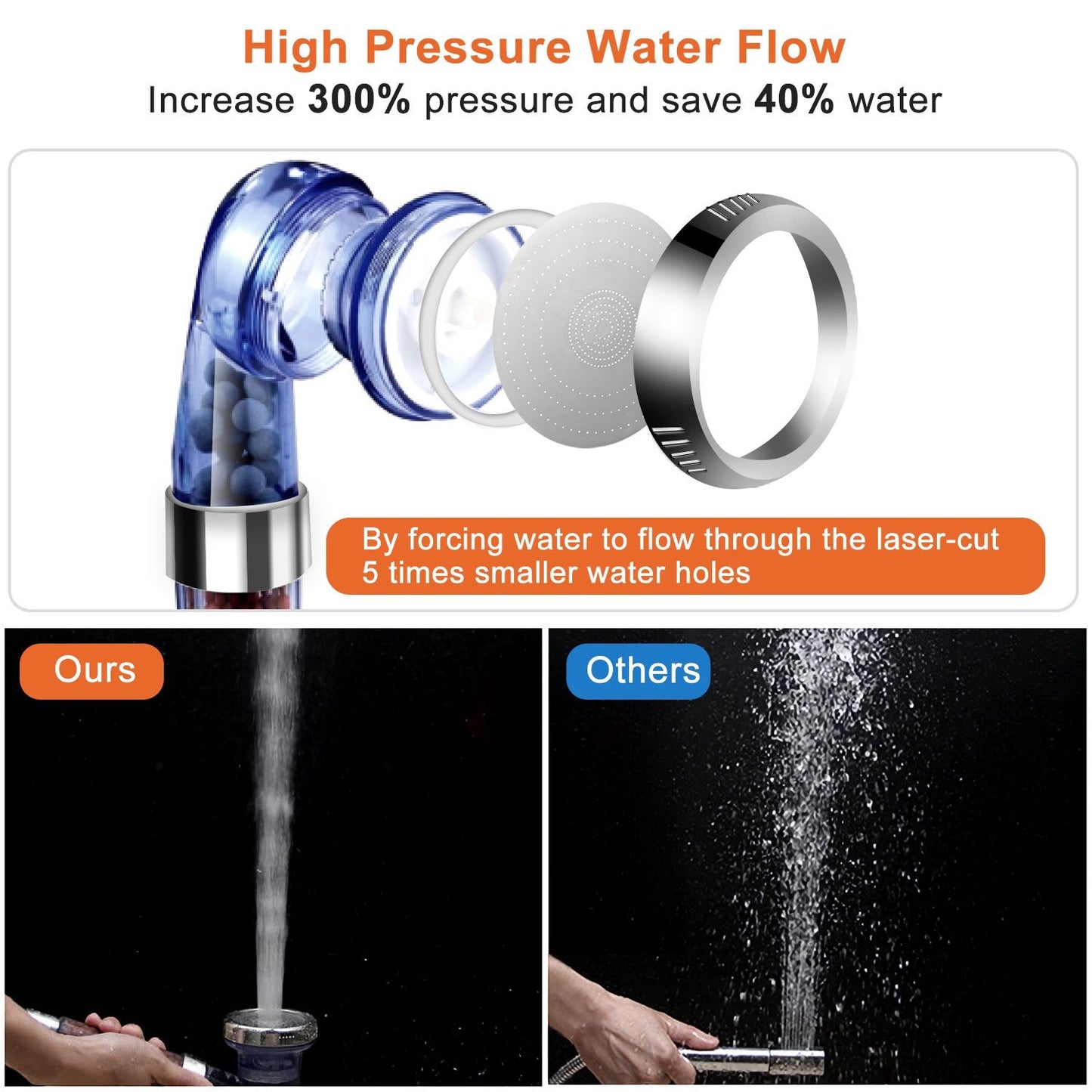 High Pressure Water Flow
Increase 300% pressure and save 40% water

By forcing water to flow through the laser-cut 5 times smaller water holes

Ours

Others