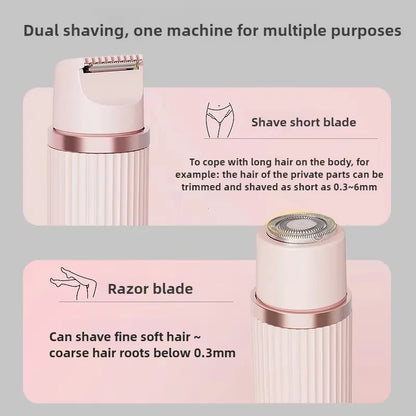 Dual shaving, one machine for multiple purposes

Shave short blade

To cope with long hair on the body, for example: the hair of the private parts can be trimmed and shaved as short as 0.3~6mm

Razor blade

Can shave fine soft hair ~ coarse hair roots below 0.3mm