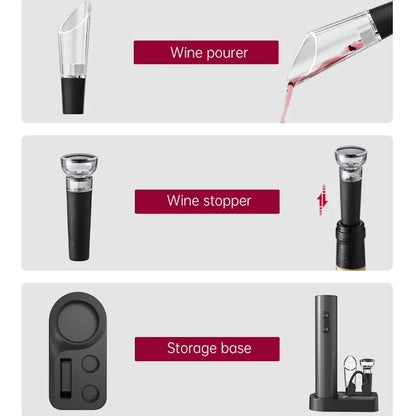 Wine pourer

Wine stopper

Storage base