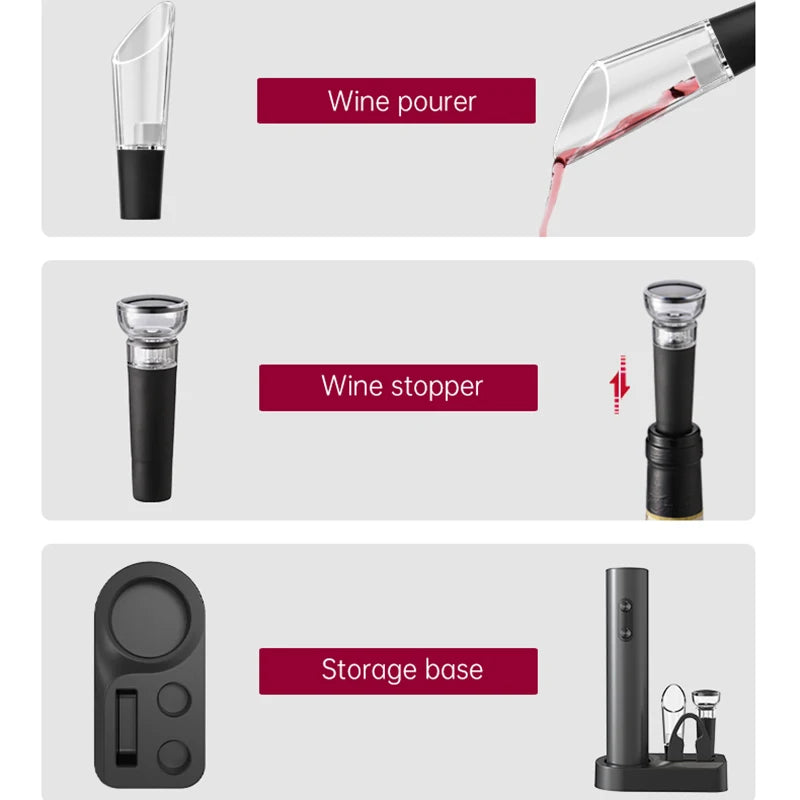 Wine pourer

Wine stopper

Storage base