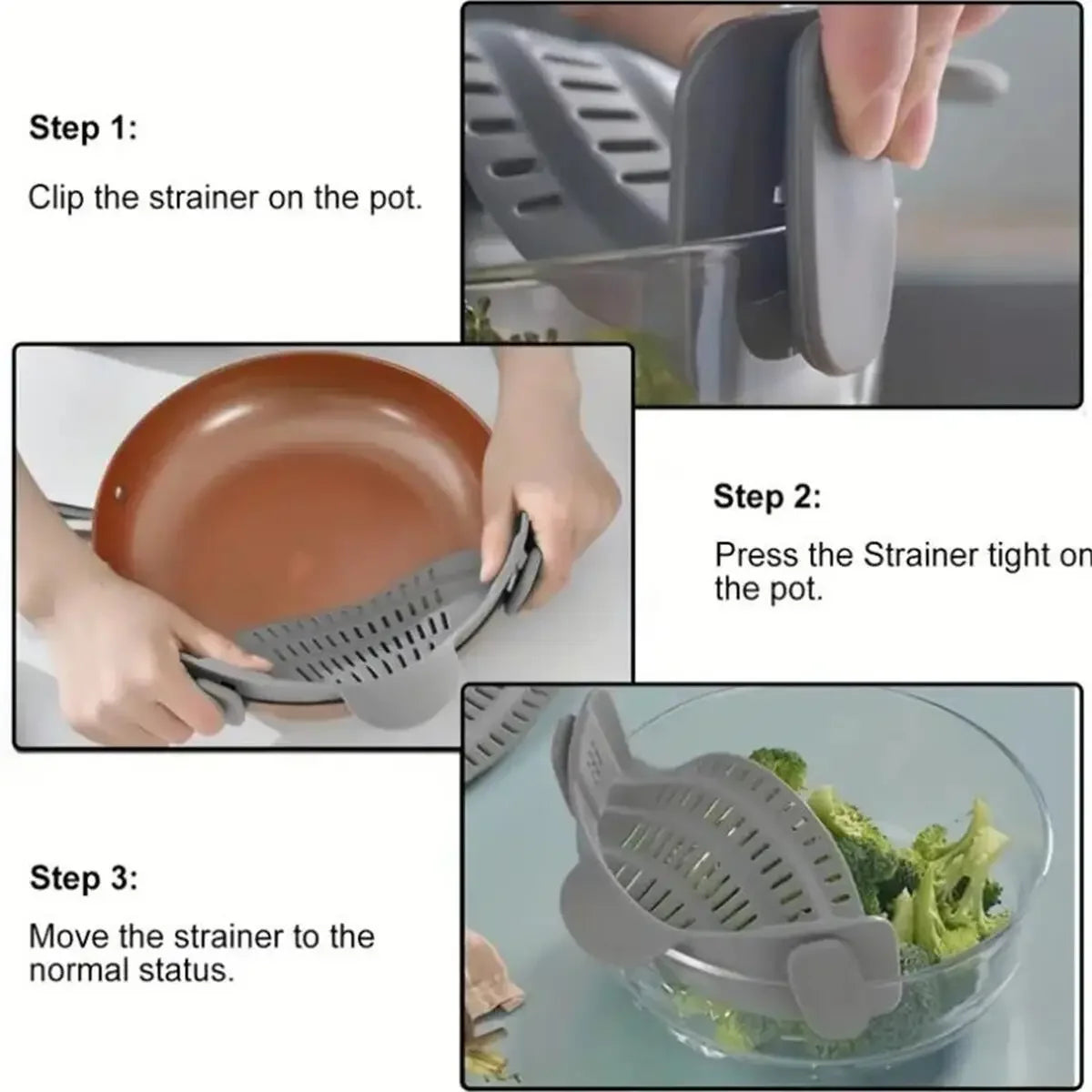 Step 1:

Clip the strainer on the pot.

Step 2:

Press the Strainer tight on the pot.

Step 3:

Move the strainer to the normal status.