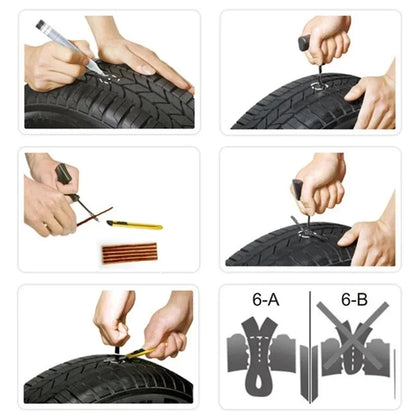 6-A
6-B