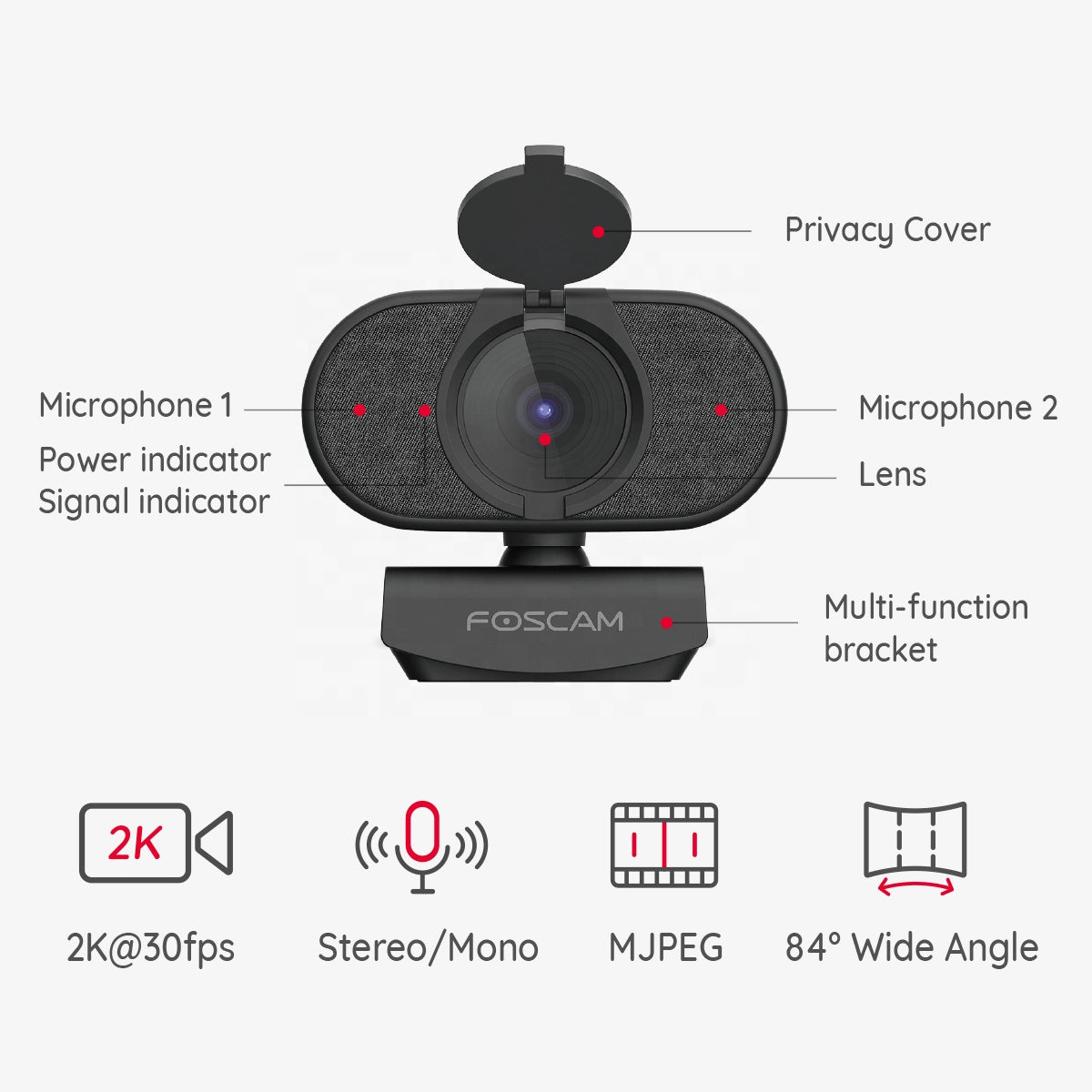 Privacy Cover

Microphone 1

Power indicator
Signal indicator

Microphone 2

Lens

FOSCAM

Multi-function bracket

2K

2K@30fps

Stereo/Mono

MJPEG

84° Wide Angle