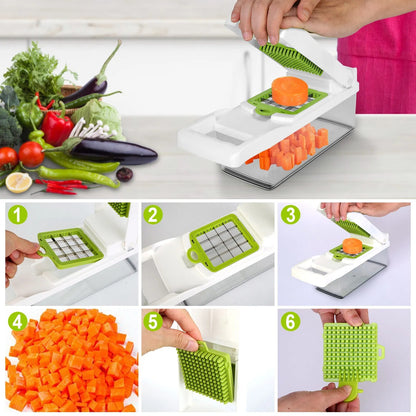 1
2
3
4
5
6