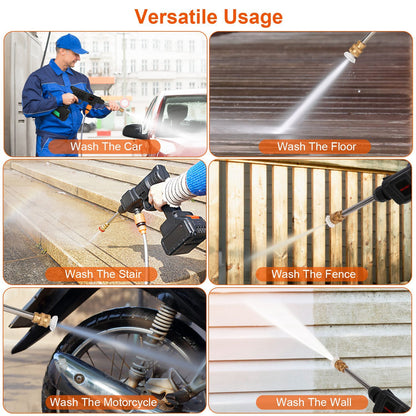 Versatile Usage

Wash The Car

Wash The Floor

Wash The Stair

Wash The Fence

Wash The Motorcycle

Wash The Wall