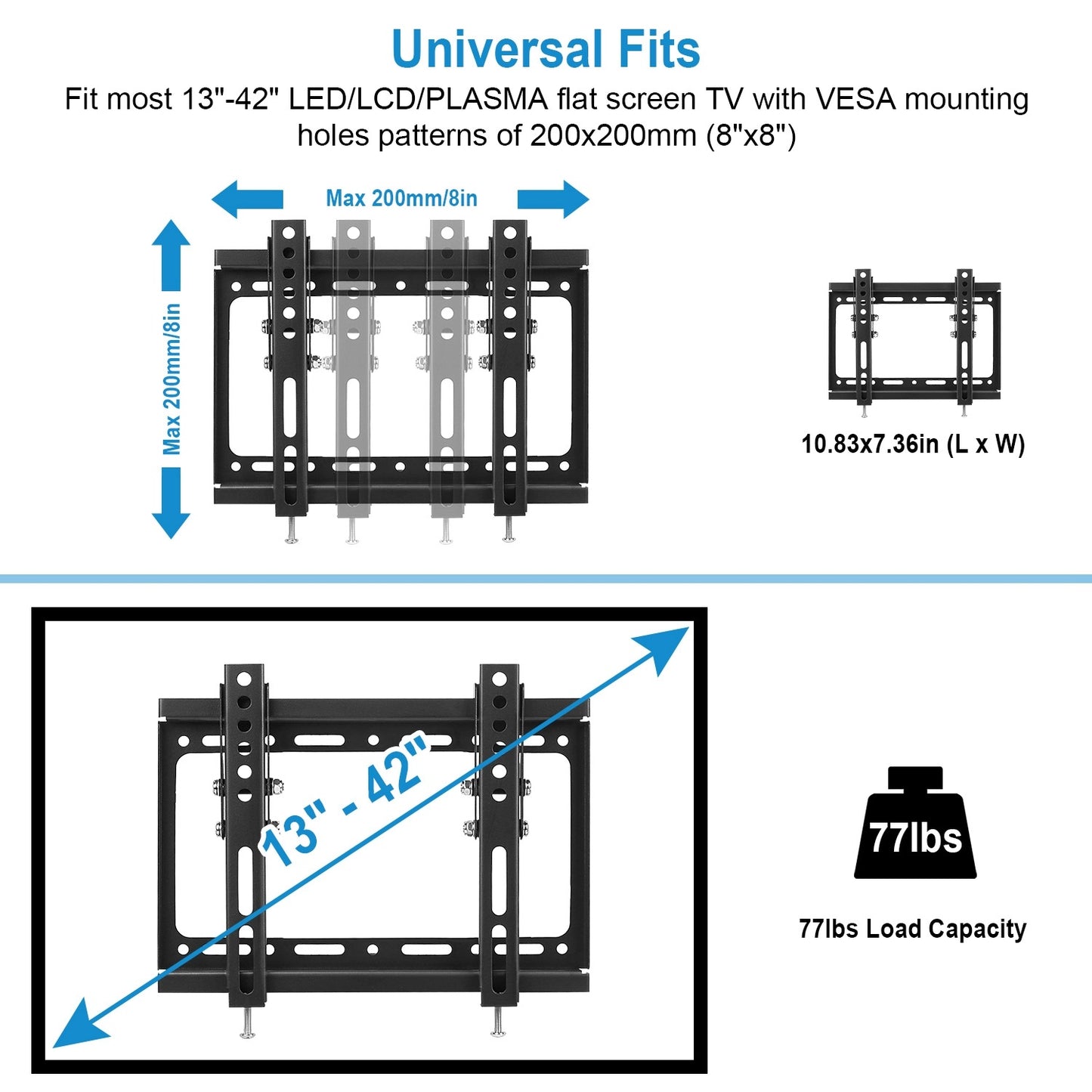 Universal Fits

Fit most 13"-42" LED/LCD/PLASMA flat screen TV with VESA mounting holes patterns of 200x200mm (8"x8")

Max 200mm/8in

Max 200mm/8in

10.83x7.36in (L x W)

13" - 42"

77lbs

77lbs Load Capacity