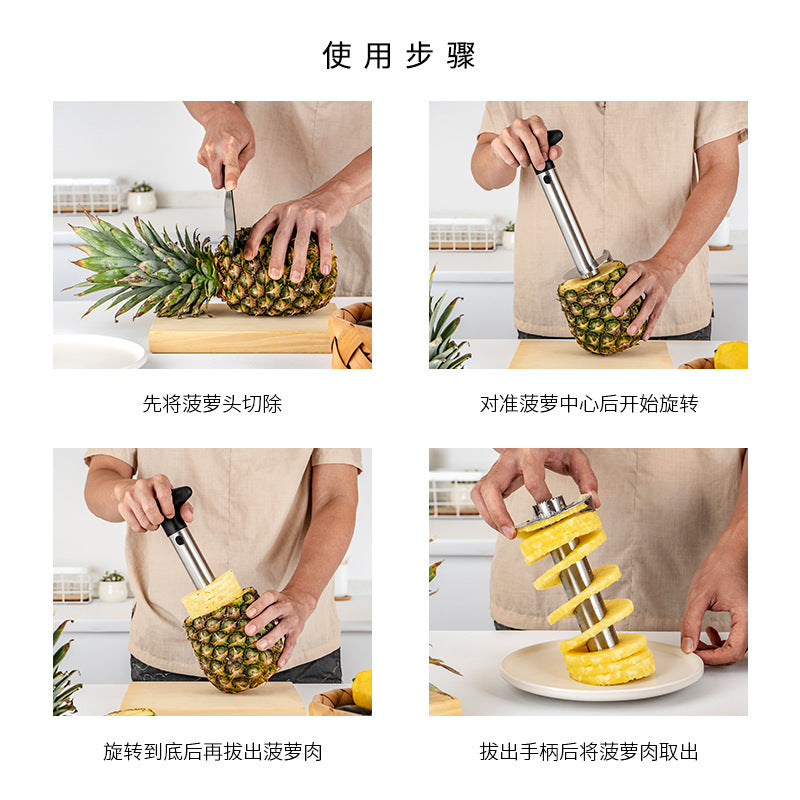 使用步骤

先将菠萝头切除

对准菠萝中心后开始旋转

旋转到底后再拔出菠萝肉

拔出手柄后将菠萝肉取出