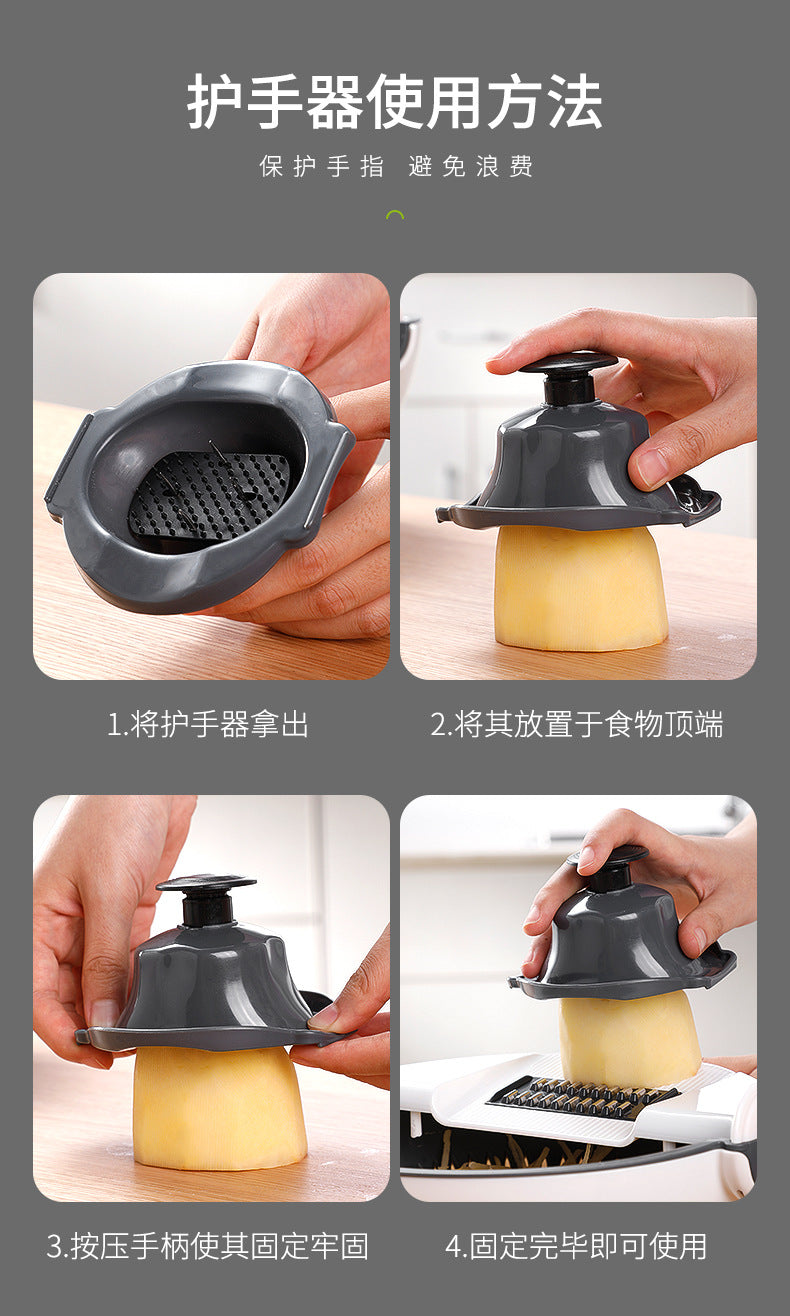 护手器使用方法

保护手指 避免浪费

1.将护手器拿出

2.将其放置于食物顶端

3.按压手柄使其固定牢固

4.固定完毕即可使用