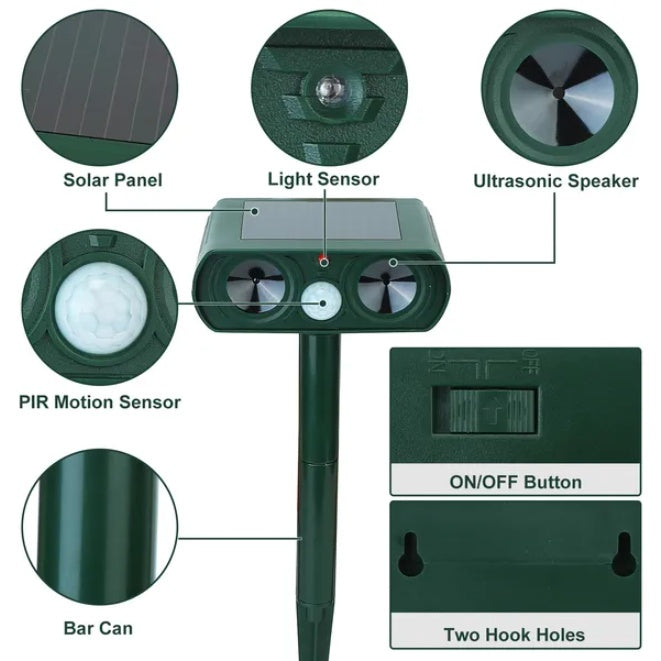 Solar Panel

Light Sensor

Ultrasonic Speaker

PIR Motion Sensor

ON OFF

ON/OFF Button

Bar Can

Two Hook Holes